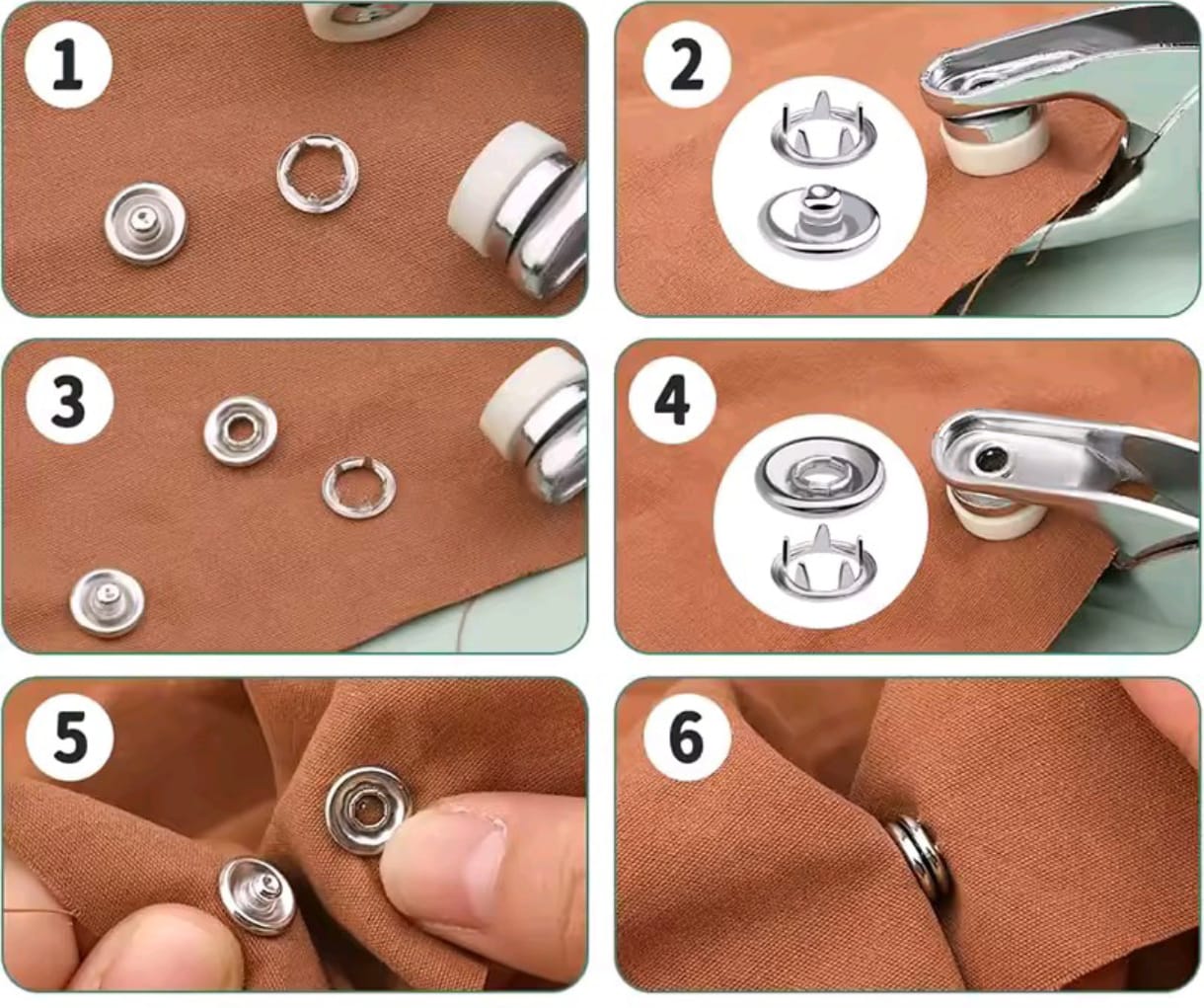 1

2

3

4

5

6