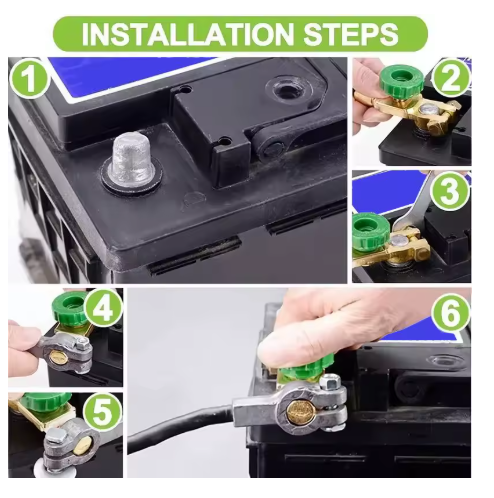 INSTALLATION STEPS

1

2

3

4

5

6